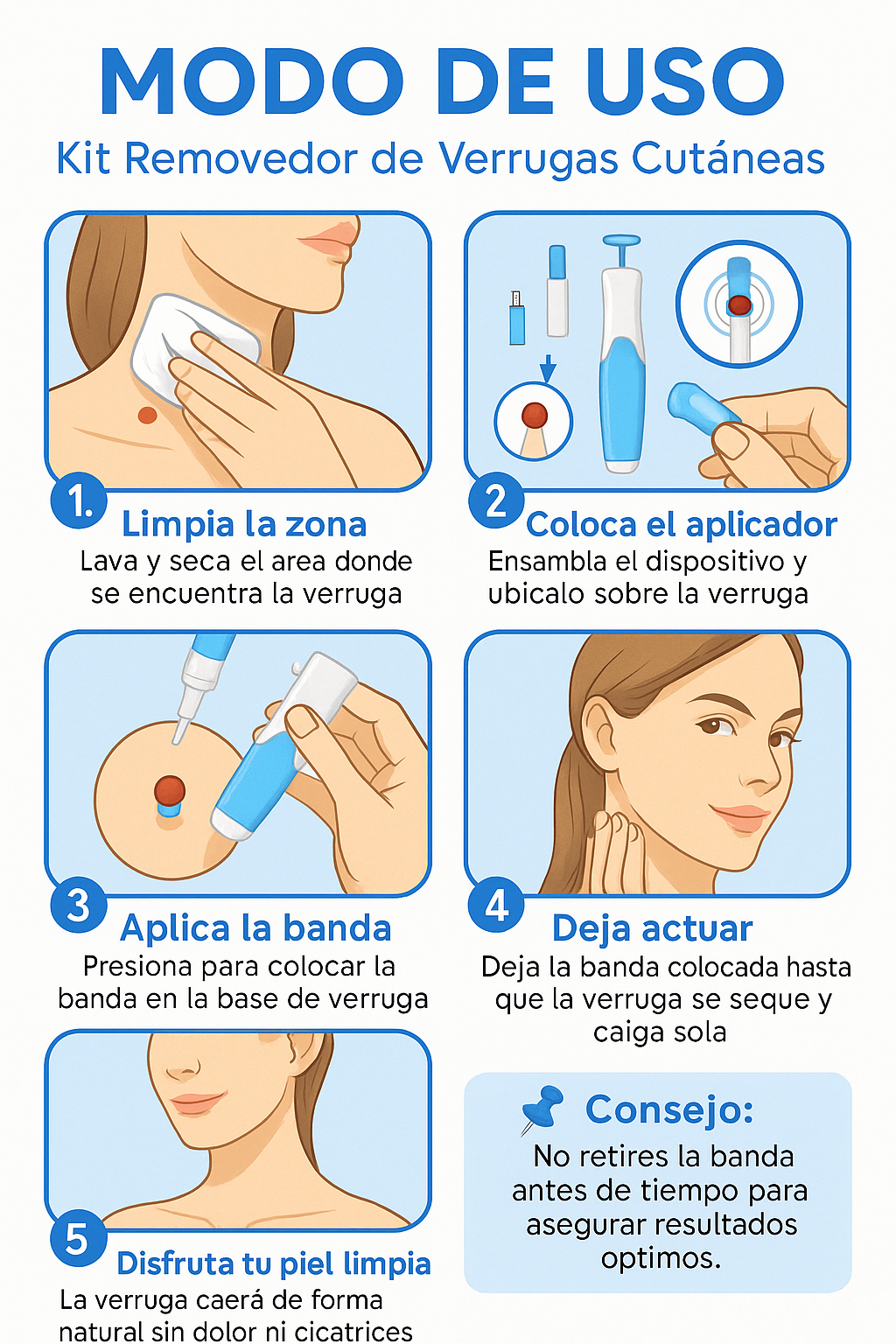 MODO DE USO
Kit Removedor de Verrugas Cutáneas

1. Limpia la zona
Lava y seca el area donde se encuentra la verruga

2 Coloca el aplicador
Ensambla el dispositivo y ubicalo sobre la verruga

3 Aplica la banda
Presiona para colocar la banda en la base de verruga

4 Deja actuar
Deja la banda colocada hasta que la verruga se seque y caiga sola

5 Disfruta tu piel limpia
La verruga caerá de forma natural sin dolor ni cicatrices

Consejo:
No retires la banda antes de tiempo para asegurar resultados optimos.